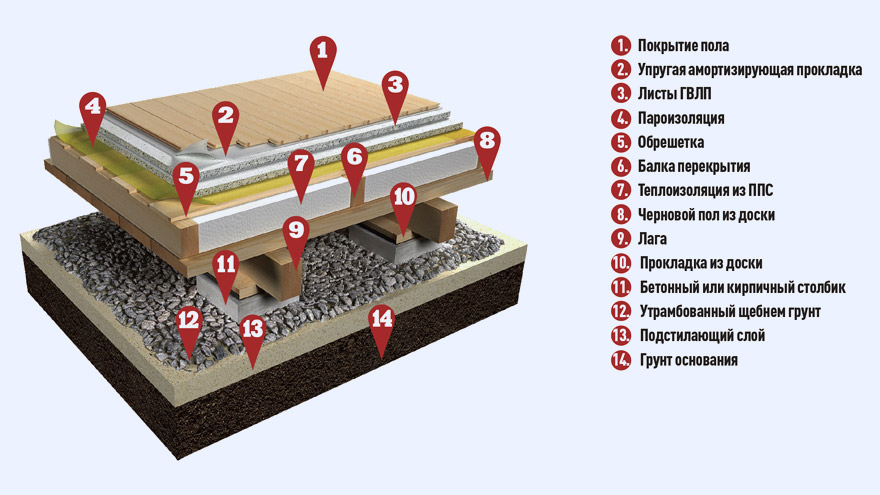 1
2
3
4
5
6
7
8
9
10
11
12
13
14

1. Покрытие пола
2. Упругая амортизирующая прокладка
3. Листы ГВЛП
4. Пароизоляция
5. Обрешетка
6. Балка перекрытия
7. Теплоизоляция из ППС
8. Черновой пол из доски
9. Лага
10. Прокладка из доски
11. Бетонный или кирпичный столбик
12. Утрамбованный щебнем грунт
13. Подстилающий слой
14. Грунт основания