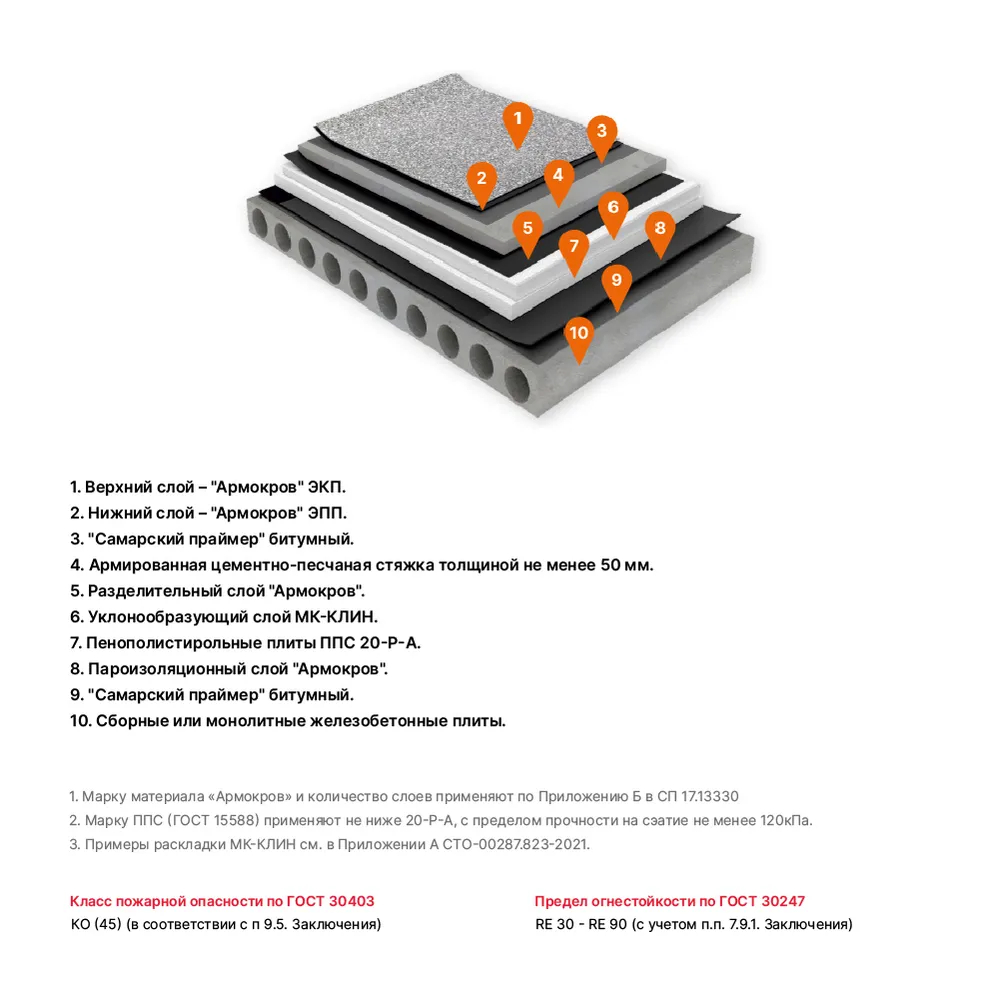 1
3
2
4
6
5
7
8
9
10

1. Верхний слой – "Армокров" ЭКП.
2. Нижний слой – "Армокров" ЭПП.
3. "Самарский праймер" битумный.
4. Армированная цементно-песчаная стяжка толщиной не менее 50 мм.
5. Разделительный слой "Армокров".
6. Уклонообразующий слой МК-КЛИН.
7. Пенополистирольные плиты ППС 20-Р-А.
8. Пароизоляционный слой "Армокров".
9. "Самарский праймер" битумный.
10. Сборные или монолитные железобетонные плиты.

1. Марку материала «Армокров» и количество слоев применяют по Приложению Б в СП 17.13330
2. Марку ППС (ГОСТ 15588) применяют не ниже 20-Р-А, с пределом прочности на сэатие не менее 120кПа.
3. Примеры раскладки МК-КЛИН см. в Приложении А СТО-00287.823-2021.

Класс пожарной опасности по ГОСТ 30403
КО (45) (в соответствии с п 9.5. Заключения)

Предел огнестойкости по ГОСТ 30247
RE 30 - RE 90 (с учетом п.п. 7.9.1. Заключения)